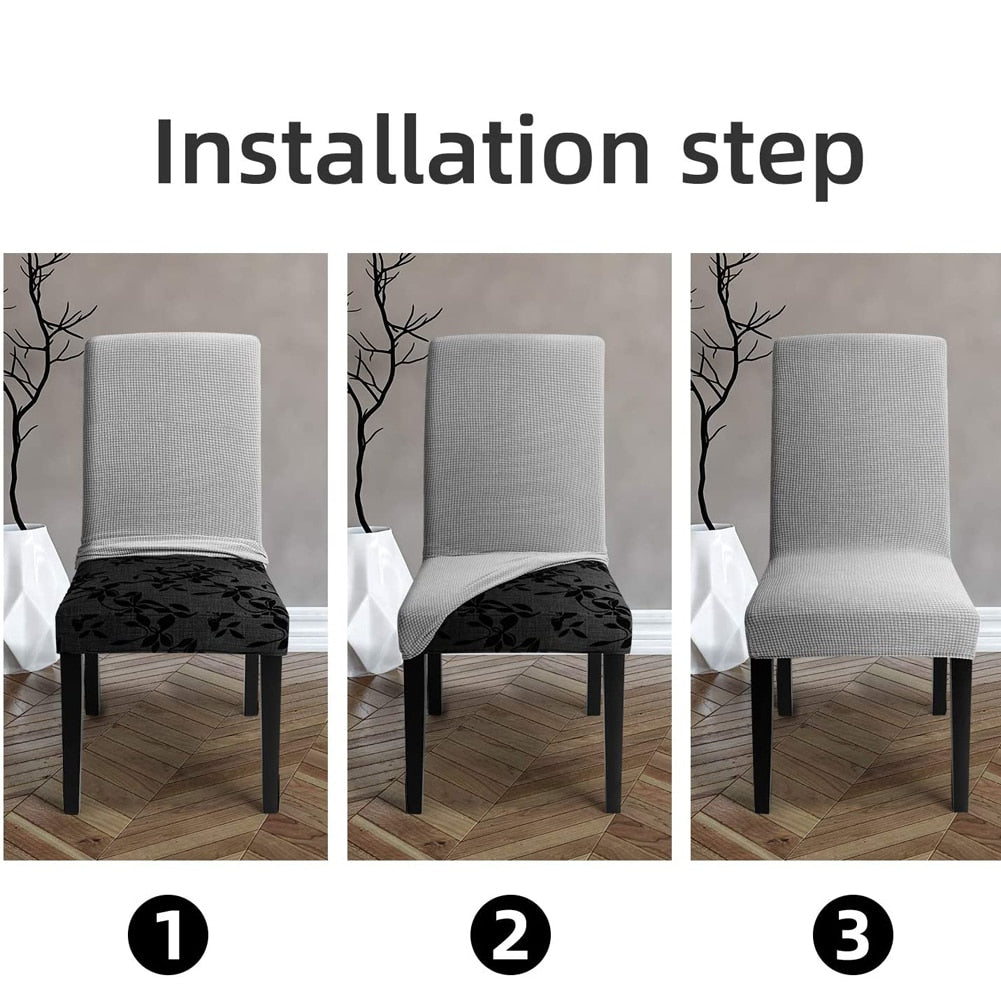 Installation step

1

2

3